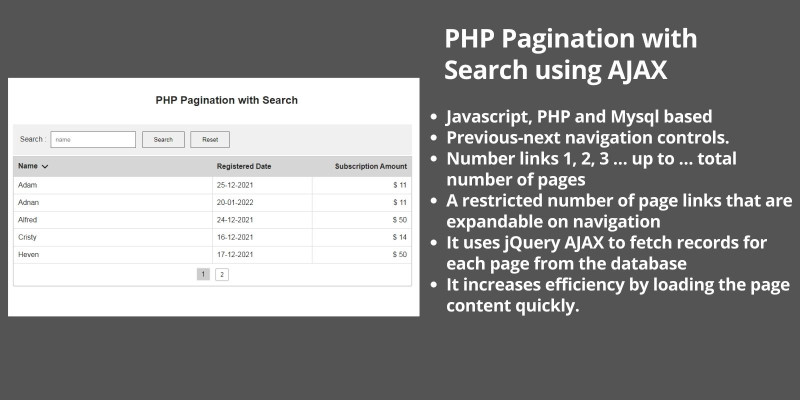 PHP Pagination with Search

Search : name Search Reset

| Name | Registered Date | Subscription Amount |
|---|---|---|
| Adam | 25-12-2021 | $ 11 |
| Adnan | 20-01-2022 | $ 11 |
| Alfred | 24-12-2021 | $ 50 |
| Cristy | 16-12-2021 | $ 14 |
| Heven | 17-12-2021 | $ 50 |

1 2

PHP Pagination with Search using AJAX

• Javascript, PHP and Mysql based
• Previous-next navigation controls.
• Number links 1, 2, 3 ... up to ... total number of pages
• A restricted number of page links that are expandable on navigation
• It uses jQuery AJAX to fetch records for each page from the database
• It increases efficiency by loading the page content quickly.