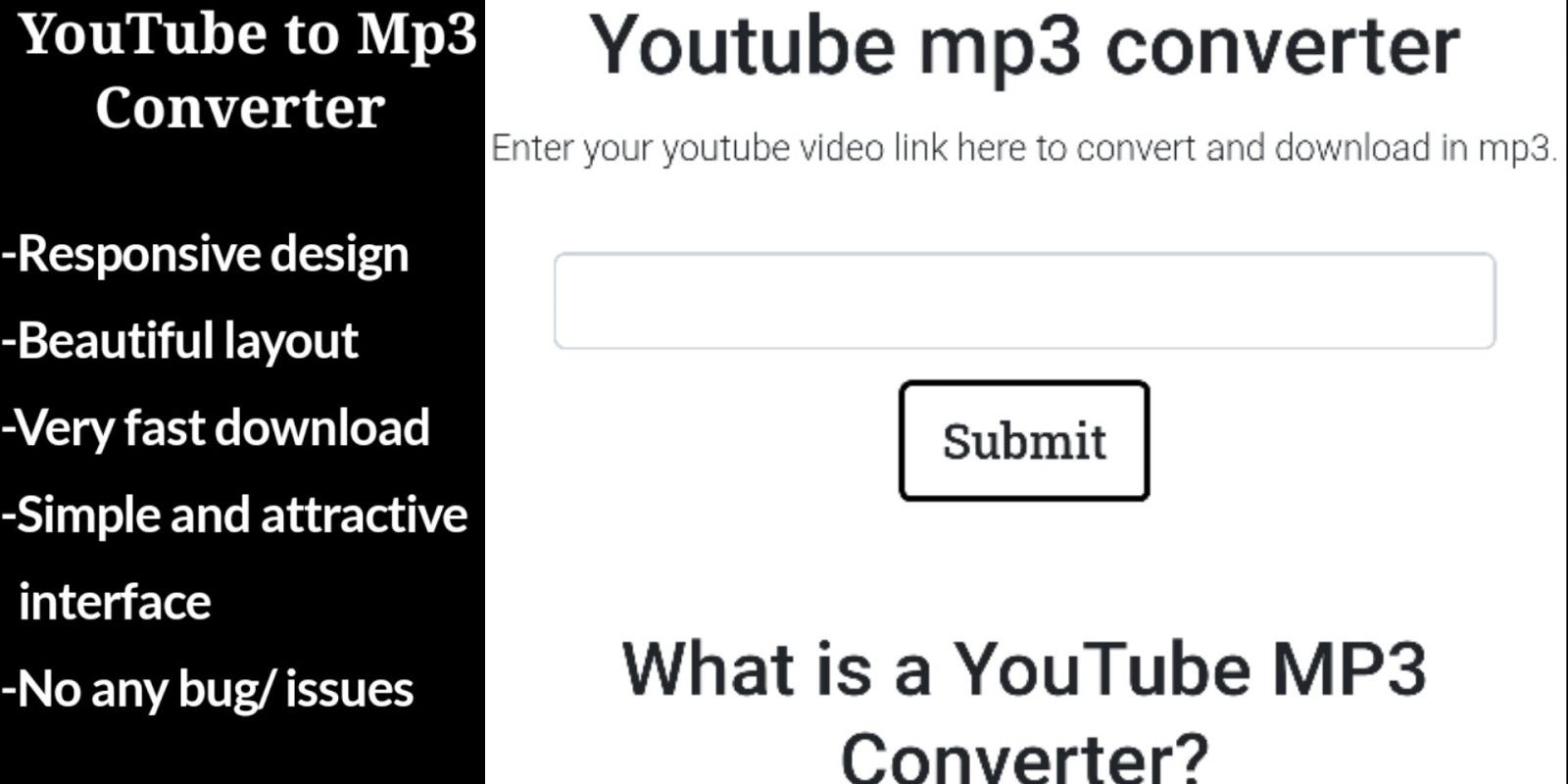 YouTube to Mp3 Converter

-Responsive design
-Beautiful layout
-Very fast download
-Simple and attractive interface
-No any bug/ issues

Youtube mp3 converter

Enter your youtube video link here to convert and download in mp3.

Submit

What is a YouTube MP3 Converter?